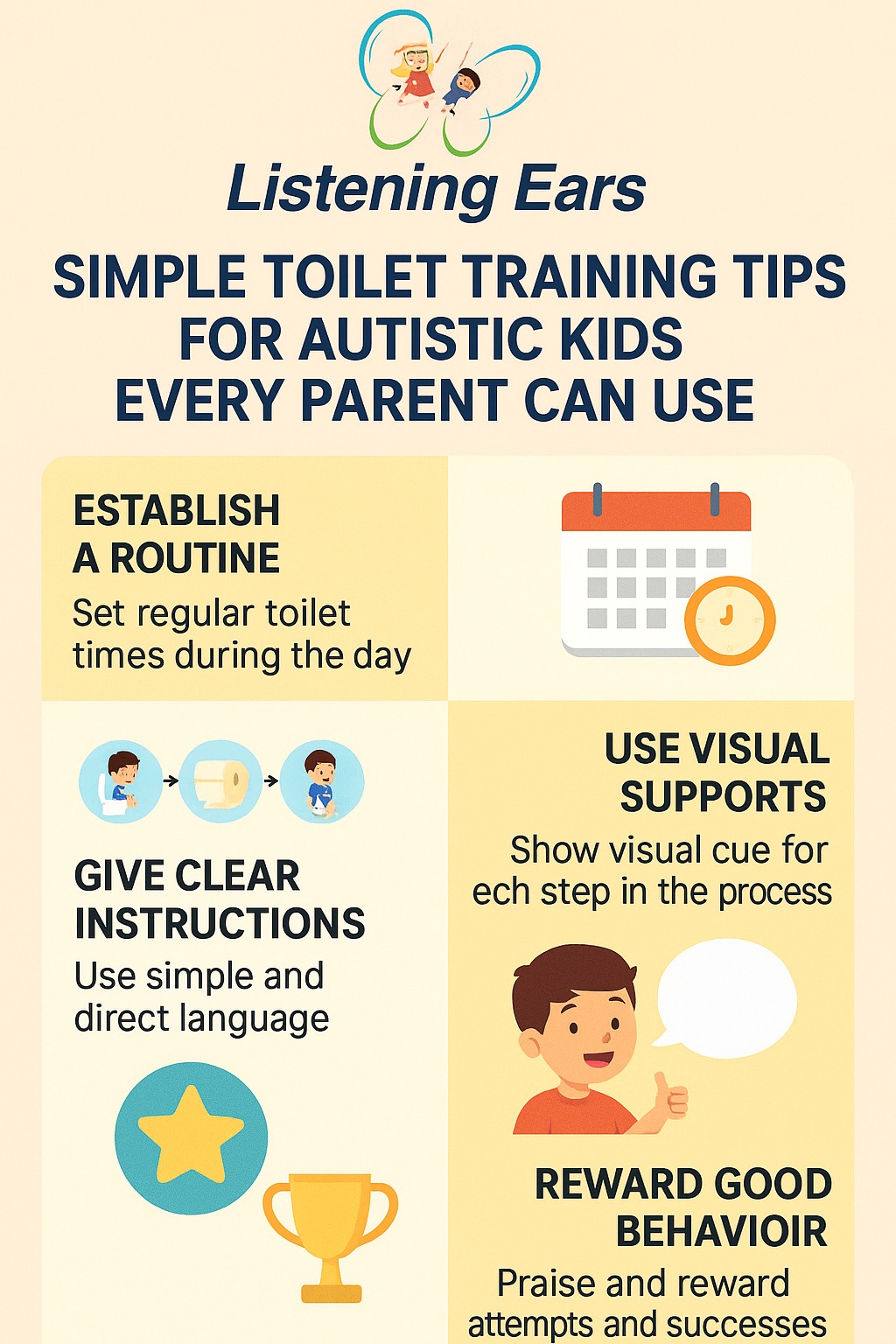 Listening Ears

SIMPLE TOILET TRAINING TIPS FOR AUTISTIC KIDS EVERY PARENT CAN USE

ESTABLISH A ROUTINE
Set regular toilet times during the day

USE VISUAL SUPPORTS
Show visual cue for ech step in the process

GIVE CLEAR INSTRUCTIONS
Use simple and direct language

REWARD GOOD BEHAVIOIR
Praise and reward attempts and successes